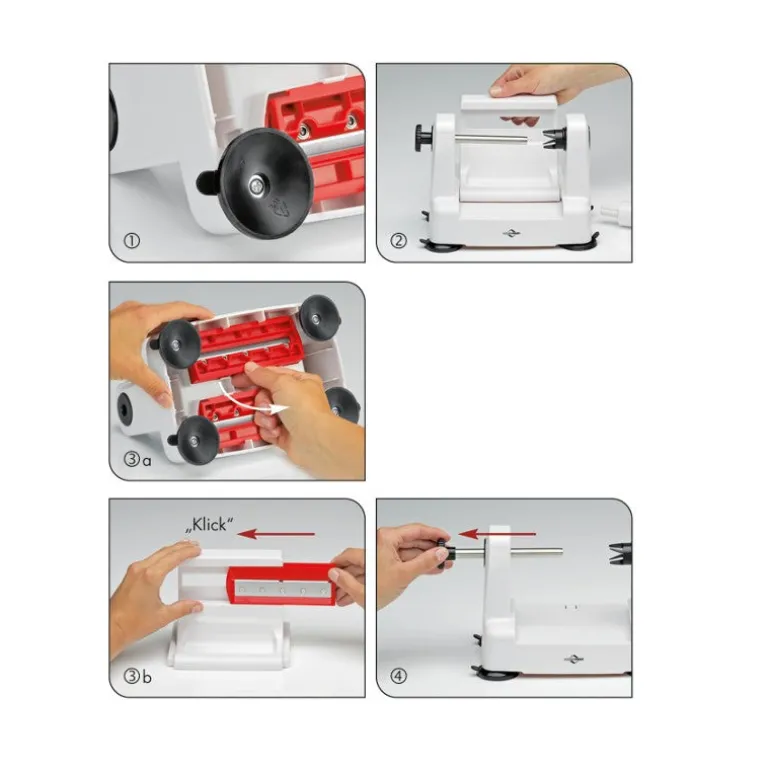 ①

②

③a

„Klick“

③b

④